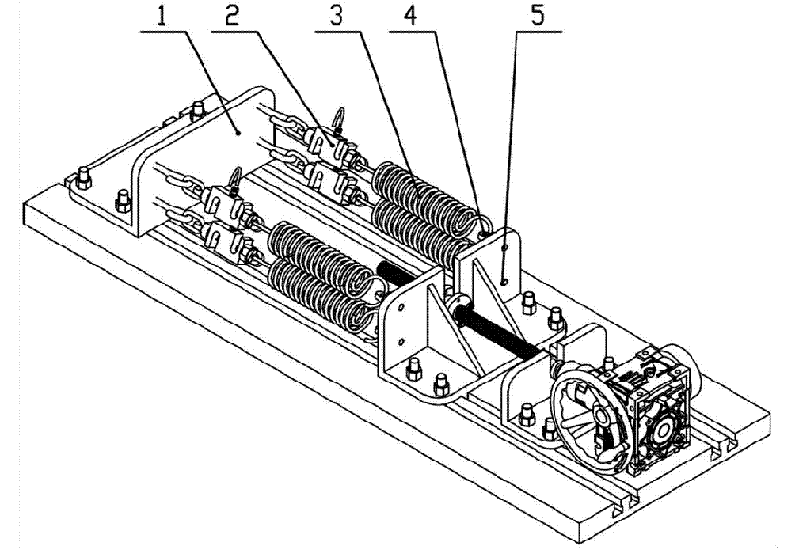 1 2 3 4 5